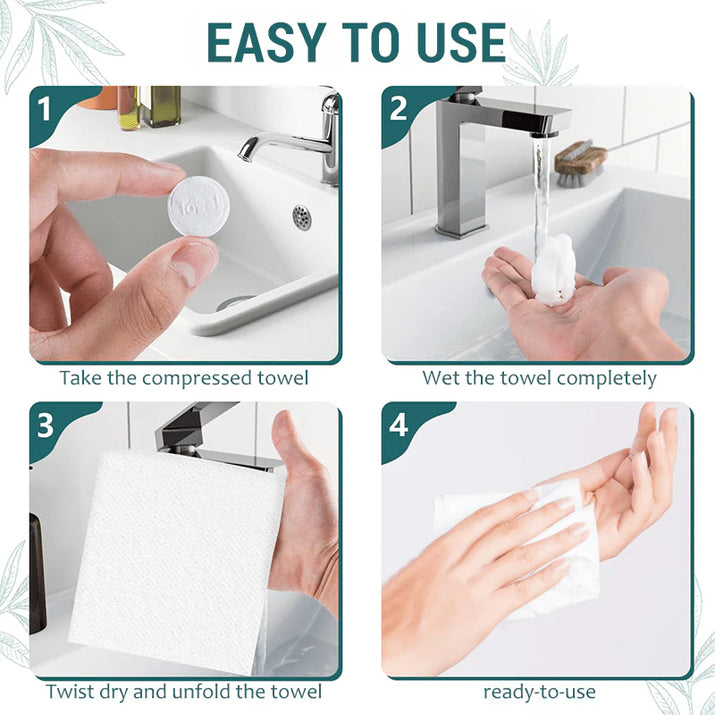 EASY TO USE

1

Towel

Take the compressed towel

2

Wet the towel completely

3

Twist dry and unfold the towel

4

ready-to-use